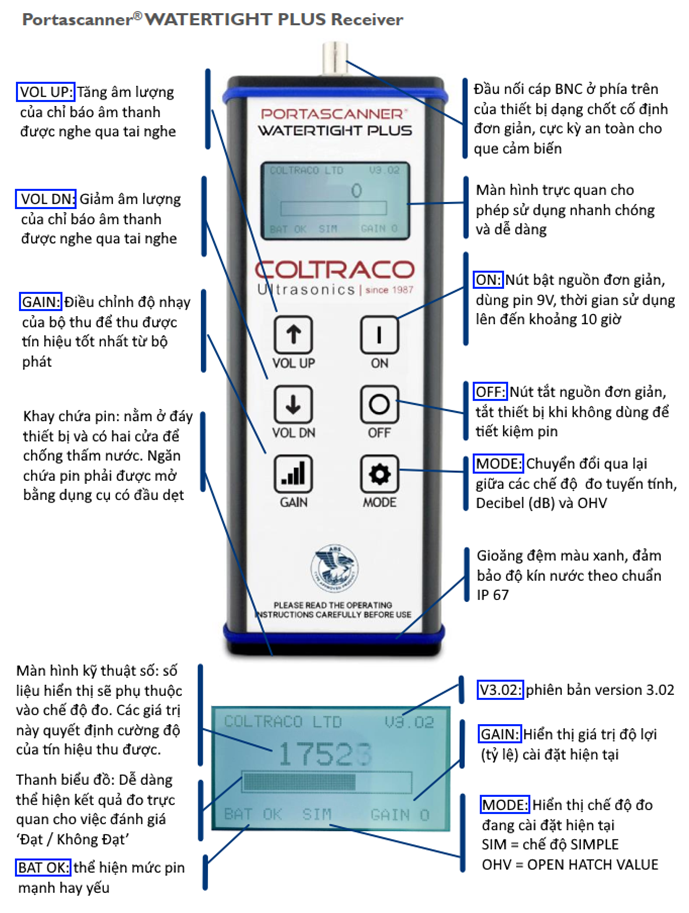 Portascanner® WATERTIGHT PLUS Receiver

VOL UP: Tăng âm lượng của chỉ báo âm thanh được nghe qua tai nghe

VOL DN: Giảm âm lượng của chỉ báo âm thanh được nghe qua tai nghe

GAIN: Điều chỉnh độ nhạy của bộ thu để thu được tín hiệu tốt nhất từ bộ phát

Khay chứa pin: nằm ở đáy thiết bị và có hai cửa để chống thấm nước. Ngăn chứa pin phải được mở bằng dụng cụ có đầu dẹt

PORTASCANNER®
WATERTIGHT PLUS

COLTRACO LTD V3.02
0
BAT OK SIM GAIN 0

COLTRACO
Ultrasonics | since 1987

VOL UP
ON
VOL DN
OFF
GAIN
MODE

PLEASE READ THE OPERATING INSTRUCTIONS CAREFULLY BEFORE USE

Đầu nối cáp BNC ở phía trên của thiết bị dạng chốt cố định đơn giản, cực kỳ an toàn cho que cảm biến

Màn hình trực quan cho phép sử dụng nhanh chóng và dễ dàng

ON: Nút bật nguồn đơn giản, dùng pin 9V, thời gian sử dụng lên đến khoảng 10 giờ

OFF: Nút tắt nguồn đơn giản, tắt thiết bị khi không dùng để tiết kiệm pin

MODE: Chuyển đổi qua lại giữa các chế độ đo tuyến tính, Decibel (dB) và OHV

Gioăng đệm màu xanh, đảm bảo độ kín nước theo chuẩn IP 67

Màn hình kỹ thuật số: số liệu hiển thị sẽ phụ thuộc vào chế độ đo. Các giá trị này quyết định cường độ của tín hiệu thu được.

Thanh biểu đồ: Dễ dàng thể hiện kết quả đo trực quan cho việc đánh giá 'Đạt / Không Đạt'

BAT OK: thể hiện mức pin mạnh hay yếu

COLTRACO LTD V3.02
17523
BAT OK SIM GAIN 0

V3.02: phiên bản version 3.02

GAIN: Hiển thị giá trị độ lợi (tỷ lệ) cài đặt hiện tại

MODE: Hiển thị chế độ đo đang cài đặt hiện tại
SIM = chế độ SIMPLE
OHV = OPEN HATCH VALUE